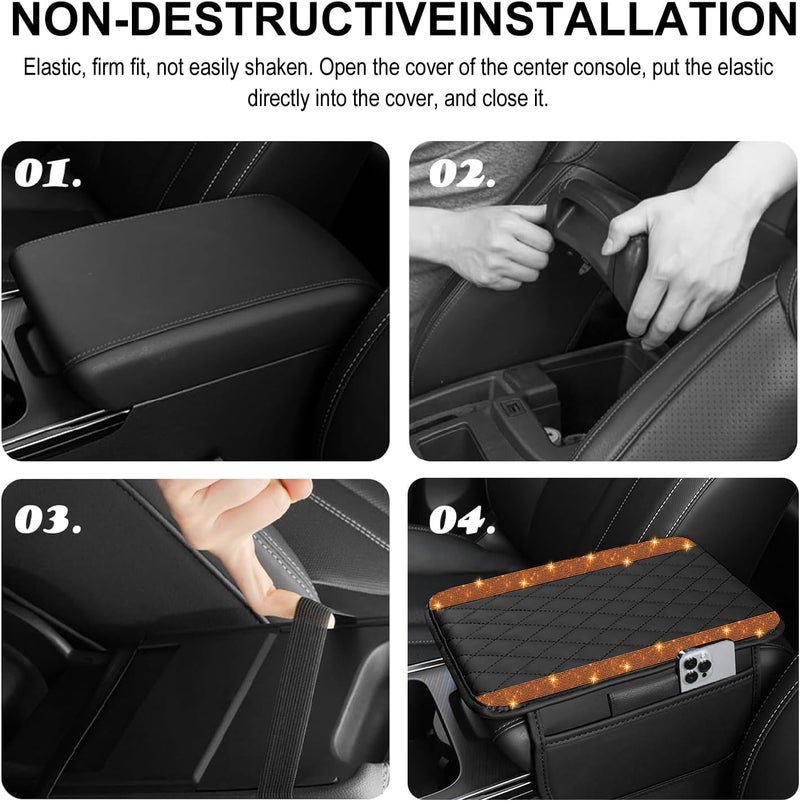 NON-DESTRUCTIVEINSTALLATION

Elastic, firm fit, not easily shaken. Open the cover of the center console, put the elastic directly into the cover, and close it.

01.

02.

03.

04.